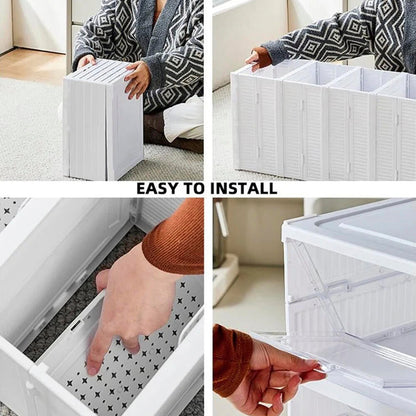 EASY TO INSTALL