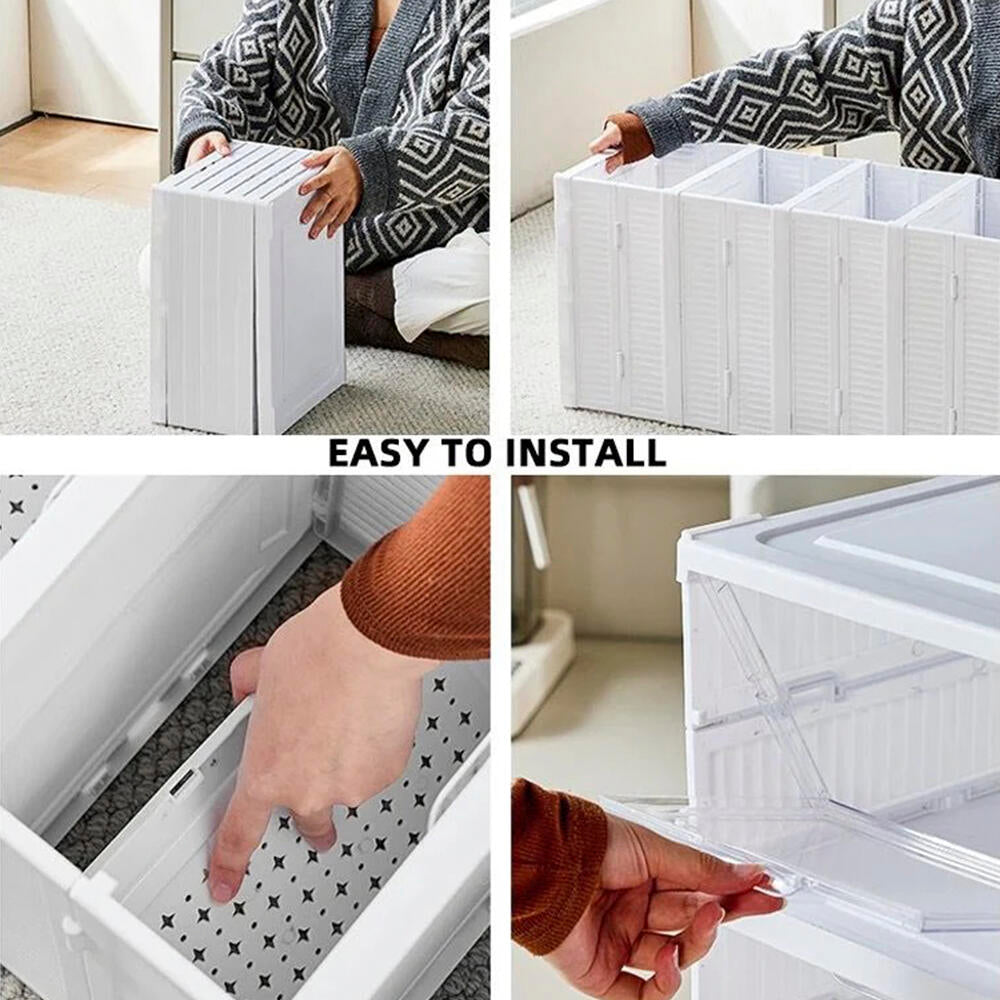 EASY TO INSTALL